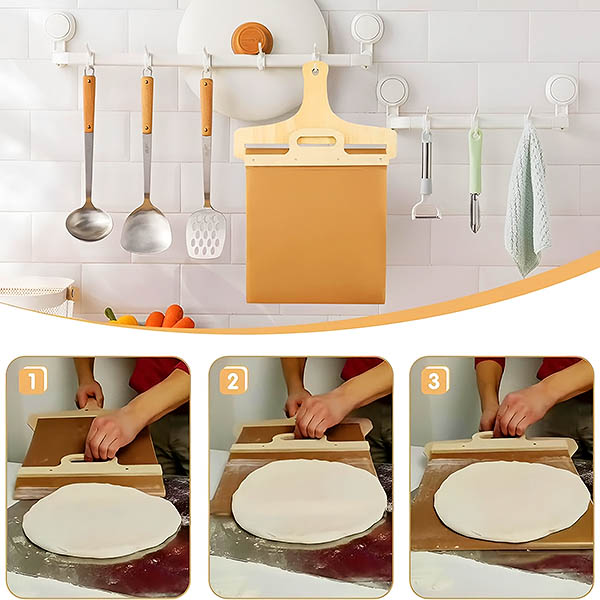 1

2

3