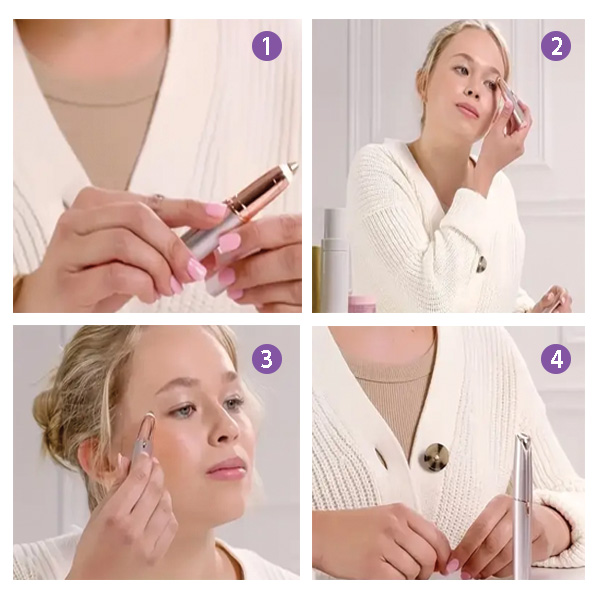 1

2

3

4