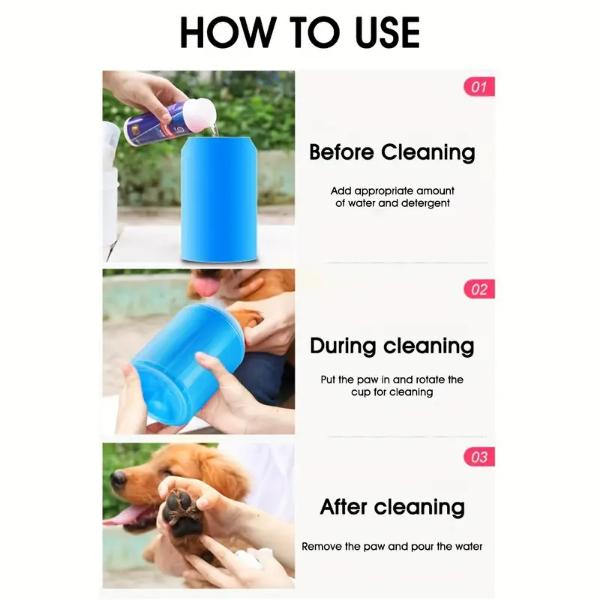 HOW TO USE

01

Before Cleaning

Add appropriate amount of water and detergent

02

During cleaning

Put the paw in and rotate the cup for cleaning

03

After cleaning

Remove the paw and pour the water