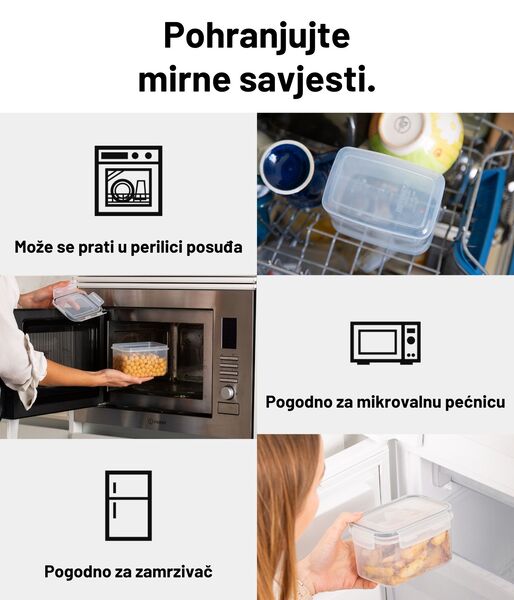 Pohranjujte mirne savjesti.

Može se prati u perilici posuđa

Pogodno za mikrovalnu pećnicu

Pogodno za zamrzivač